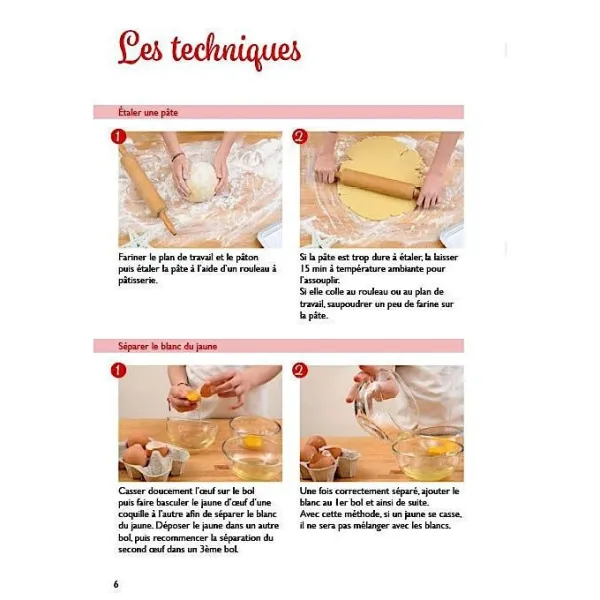 Les techniques

Étaler une pâte

1

Fariner le plan de travail et le pâton puis étaler la pâte à l'aide d'un rouleau à pâtisserie.

2

Si la pâte est trop dure à étaler, la laisser 15 min à température ambiante pour l'assouplir.
Si elle colle au rouleau ou au plan de travail, saupoudrer un peu de farine sur la pâte.

Séparer le blanc du jaune

1

Casser doucement l'œuf sur le bol puis faire basculer le jaune d'œuf d'une coquille à l'autre afin de séparer le blanc du jaune. Déposer le jaune dans un autre bol, puis recommencer la séparation du second œuf dans un 3ème bol.

2

Une fois correctement séparé, ajouter le blanc au 1er bol et ainsi de suite.
Avec cette méthode, si un jaune se casse, il ne sera pas mélanger avec les blancs.

6